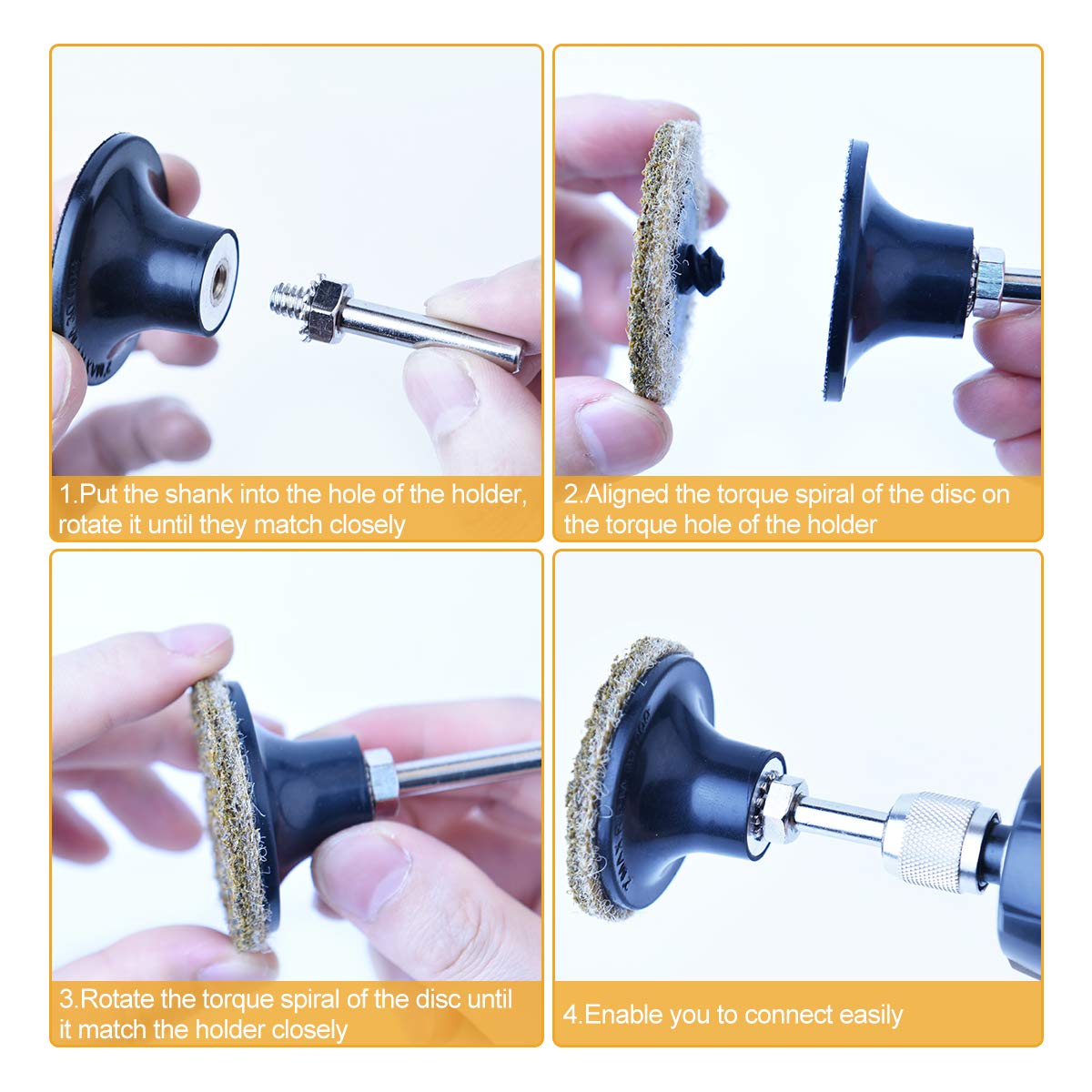 1.Put the shank into the hole of the holder, rotate it until they match closely

2.Aligned the torque spiral of the disc on the torque hole of the holder

3.Rotate the torque spiral of the disc until it match the holder closely

4.Enable you to connect easily