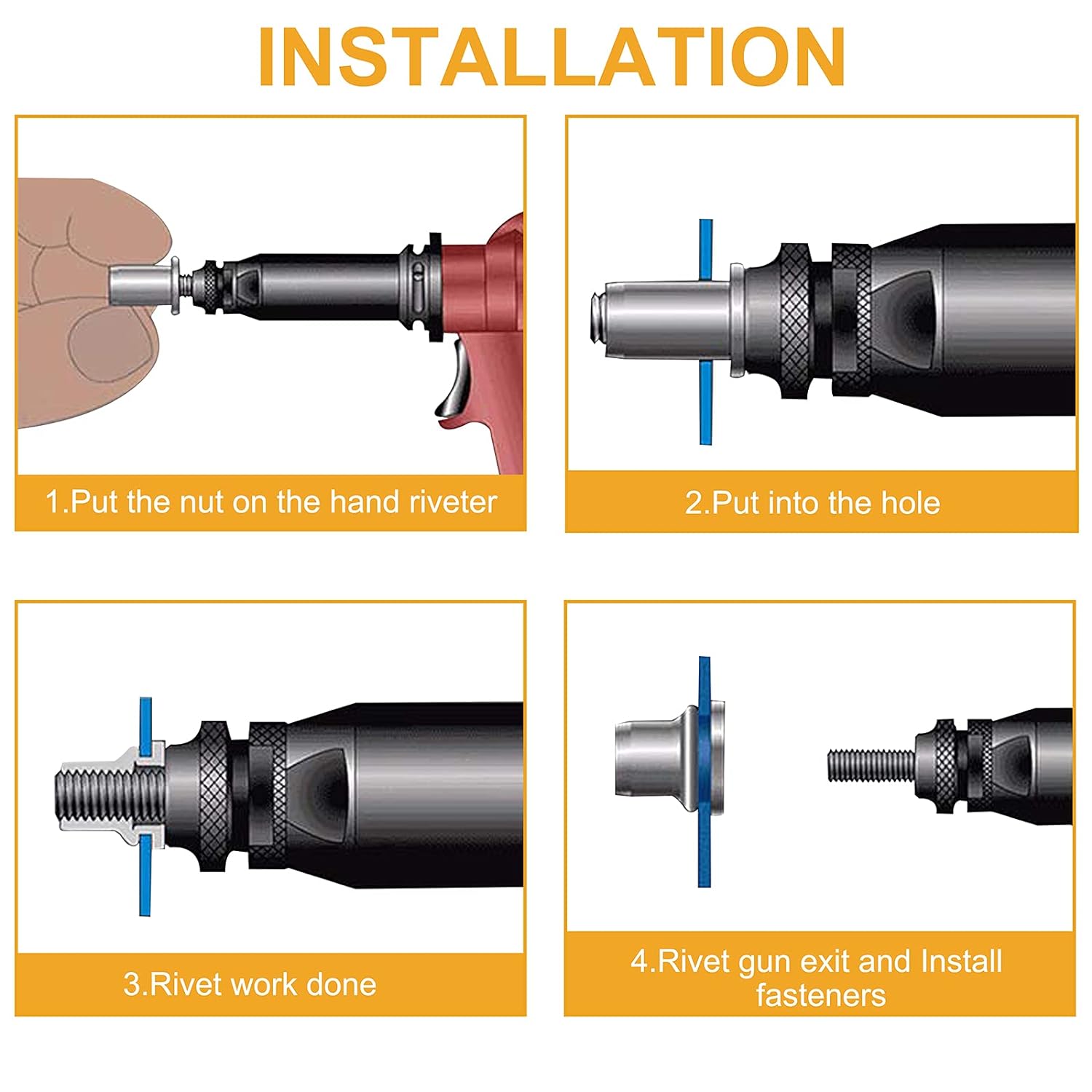 INSTALLATION

1.Put the nut on the hand riveter

2.Put into the hole

3.Rivet work done

4.Rivet gun exit and Install fasteners